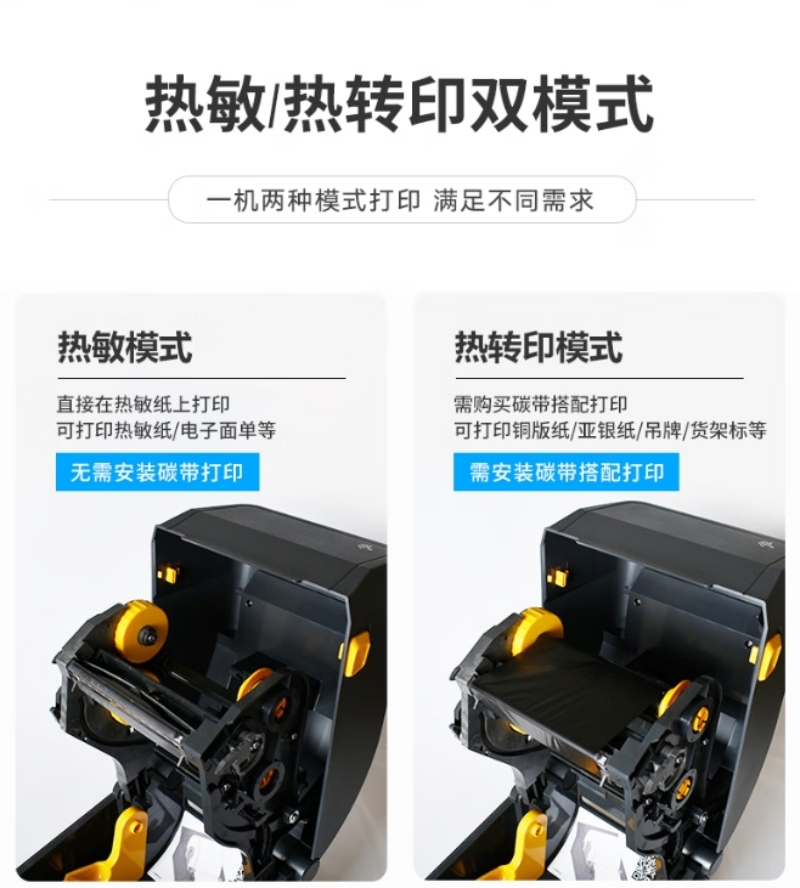 热敏/热转印双模式

一机两种模式打印 满足不同需求

热敏模式

直接在热敏纸上打印
可打印热敏纸/电子面单等

无需安装碳带打印

热转印模式

需购买碳带搭配打印
可打印铜版纸/亚银纸/吊牌/货架标等

需安装碳带搭配打印