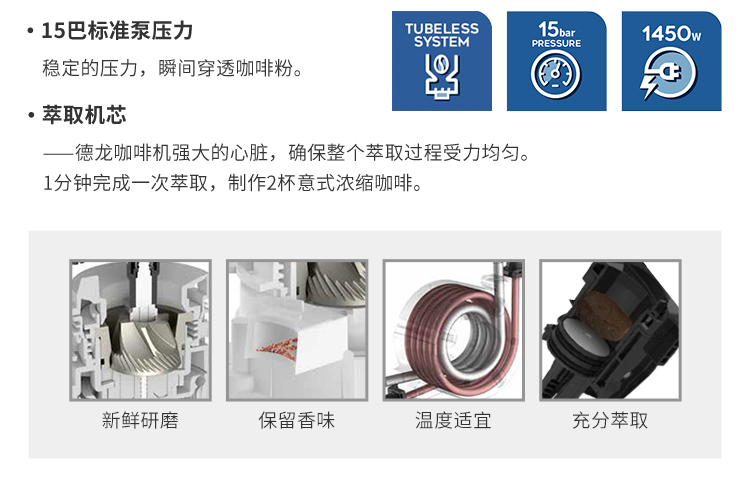 • 15巴标准泵压力

稳定的压力，瞬间穿透咖啡粉。

TUBELESS SYSTEM

15bar PRESSURE

1450w

• 萃取机芯

——德龙咖啡机强大的心脏，确保整个萃取过程受力均匀。
1分钟完成一次萃取，制作2杯意式浓缩咖啡。

新鲜研磨

保留香味

温度适宜

充分萃取