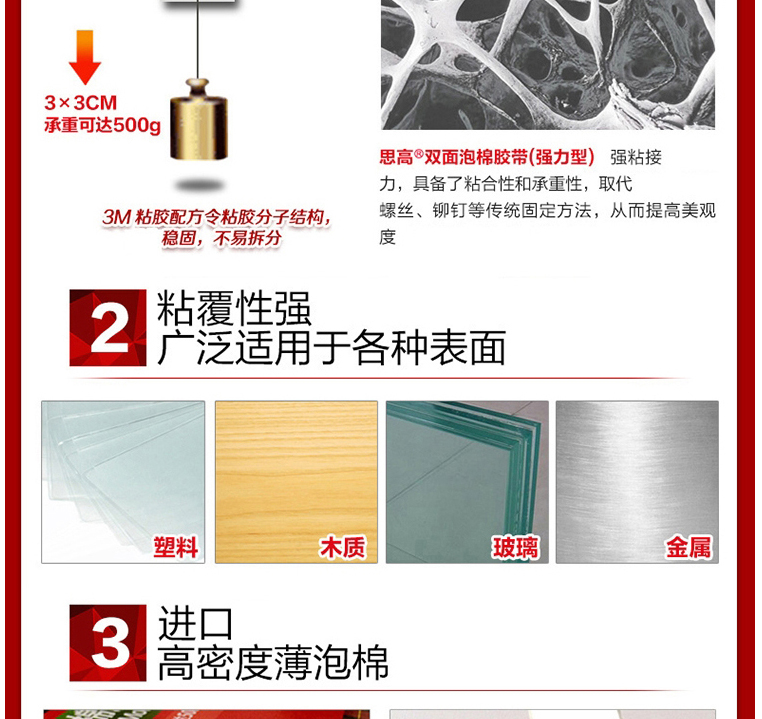 3×3CM
承重可达500g

3M 粘胶配方令粘胶分子结构，稳固，不易拆分

思高®双面泡棉胶带(强力型) 强粘接力，具备了粘合性和承重性，取代螺丝、铆钉等传统固定方法，从而提高美观度

2 粘覆性强
广泛适用于各种表面

塑料

木质

玻璃

金属

3 进口
高密度薄泡棉