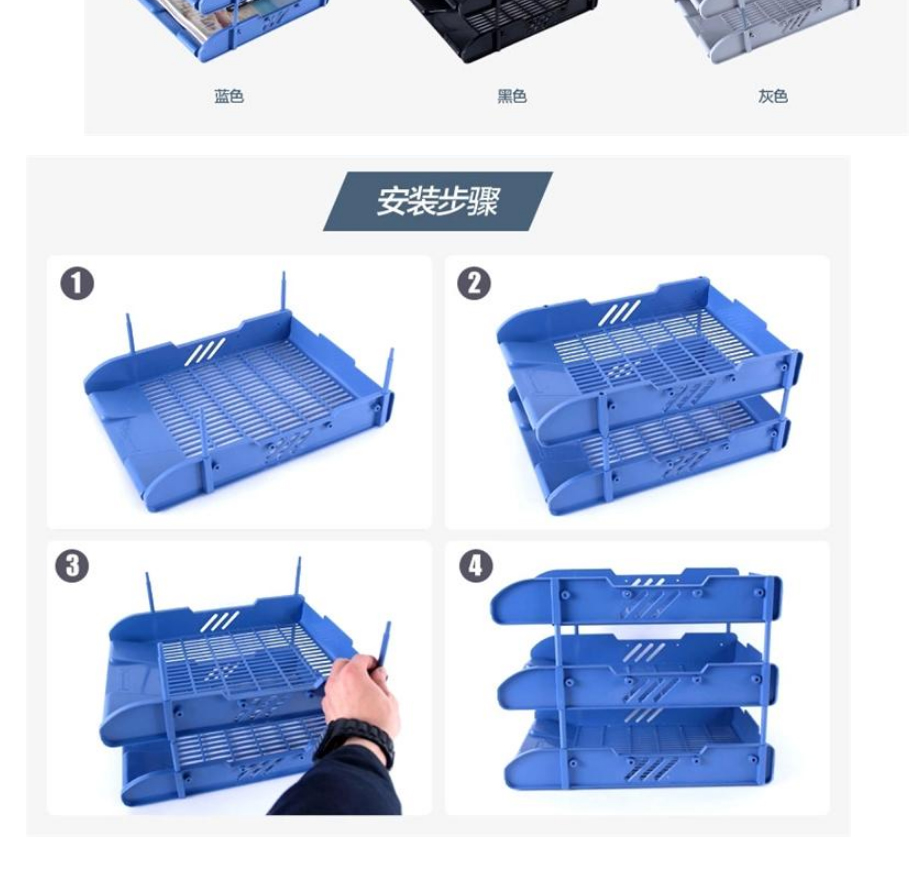 蓝色

黑色

灰色

安装步骤

1

2

3

4