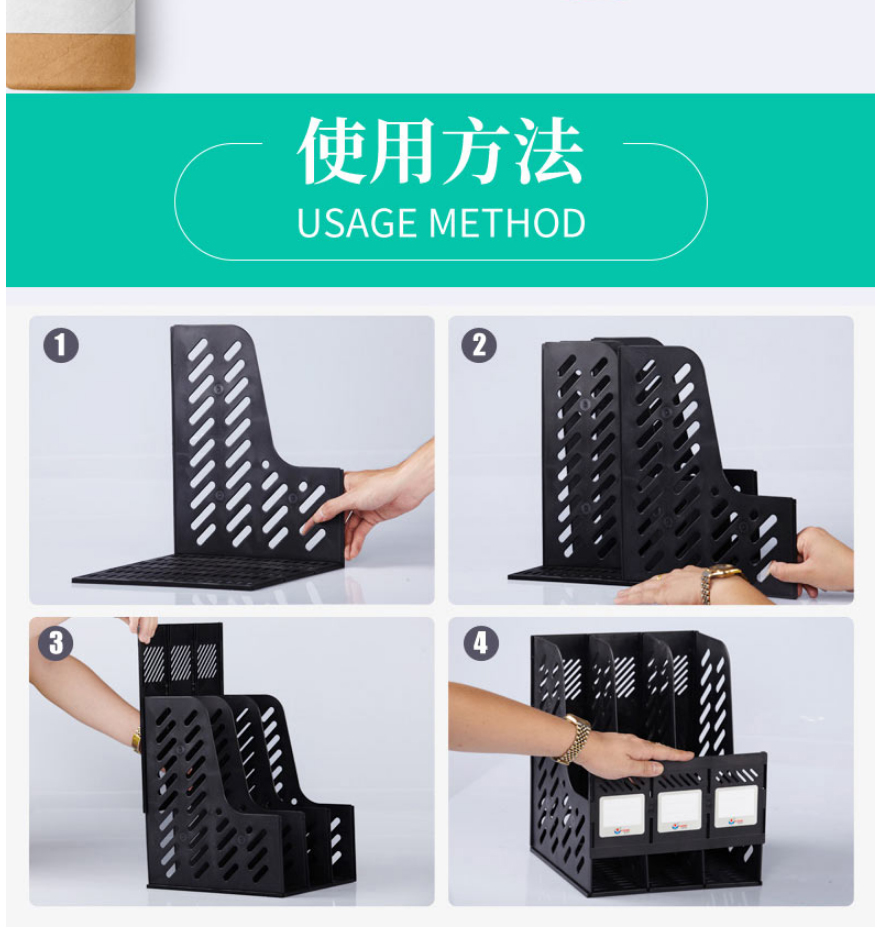 使用方法
USAGE METHOD

1

2

3

4