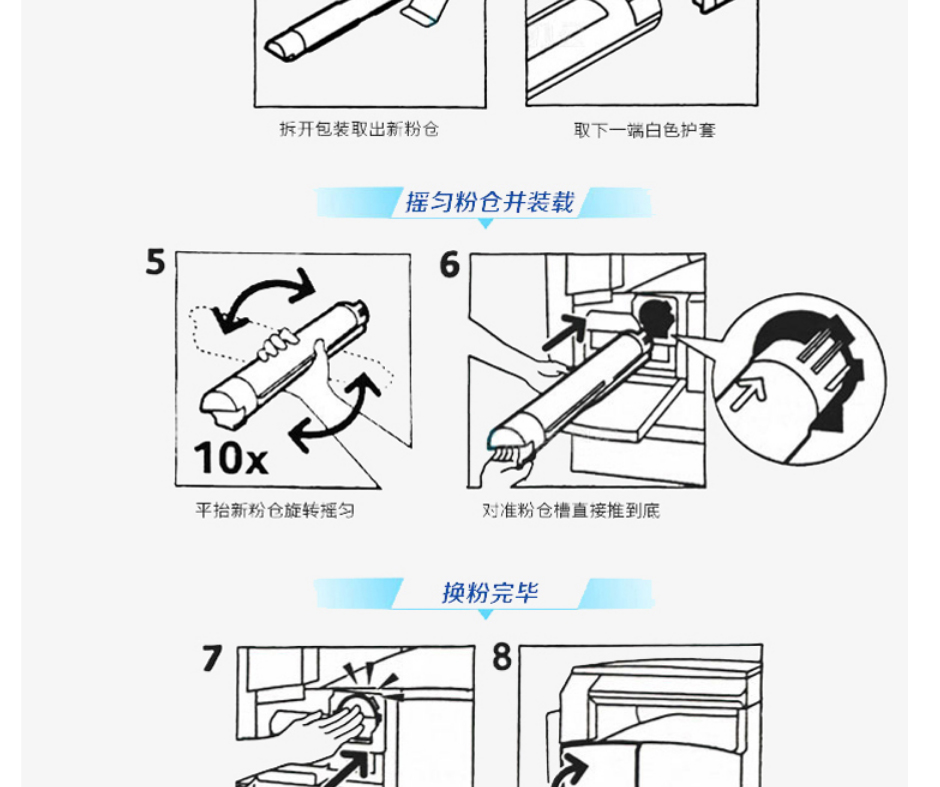 拆开包装取出新粉仓

取下一端白色护套

摇匀粉仓并装载

5

10x

平抬新粉仓旋转摇匀

6

对准粉仓槽直接推到底

换粉完毕

7

8