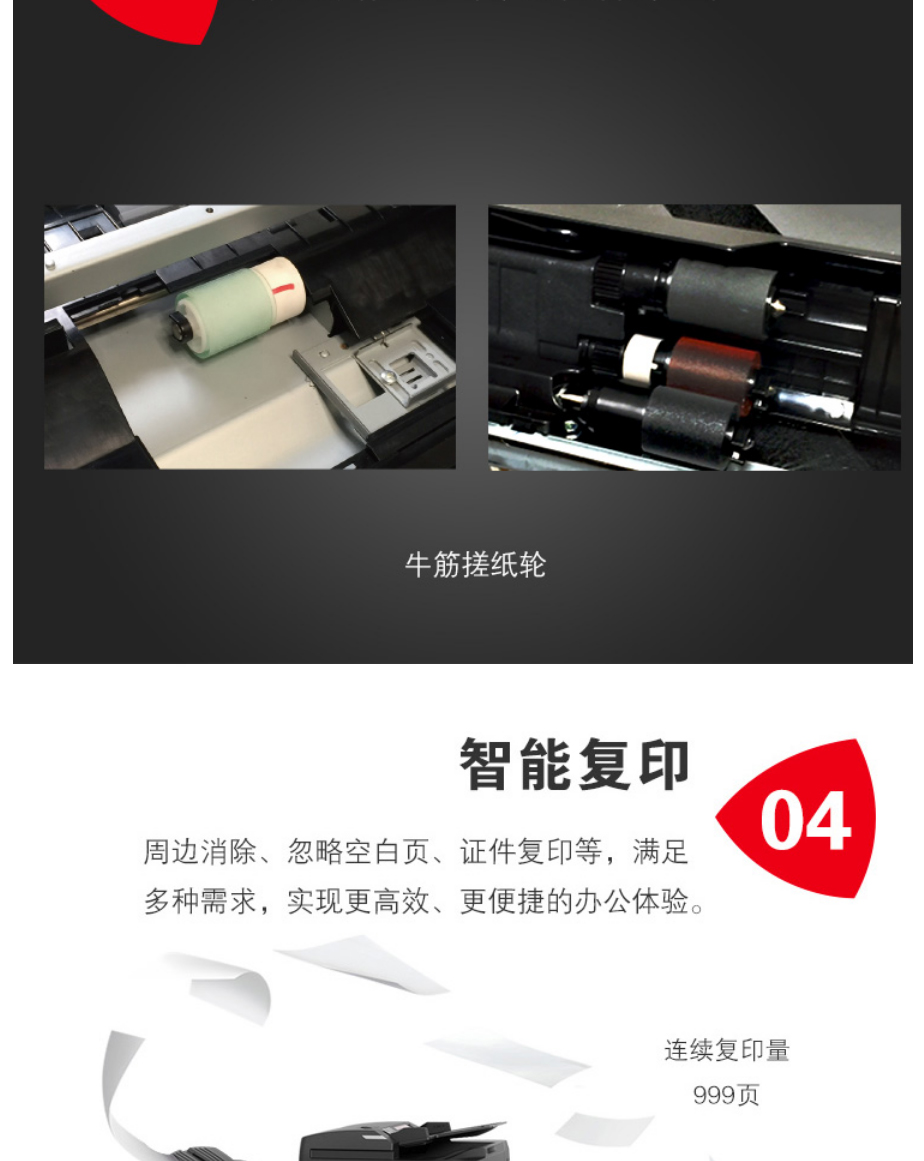 牛筋搓纸轮

智能复印

04

周边消除、忽略空白页、证件复印等，满足多种需求，实现更高效、更便捷的办公体验。

连续复印量
999页