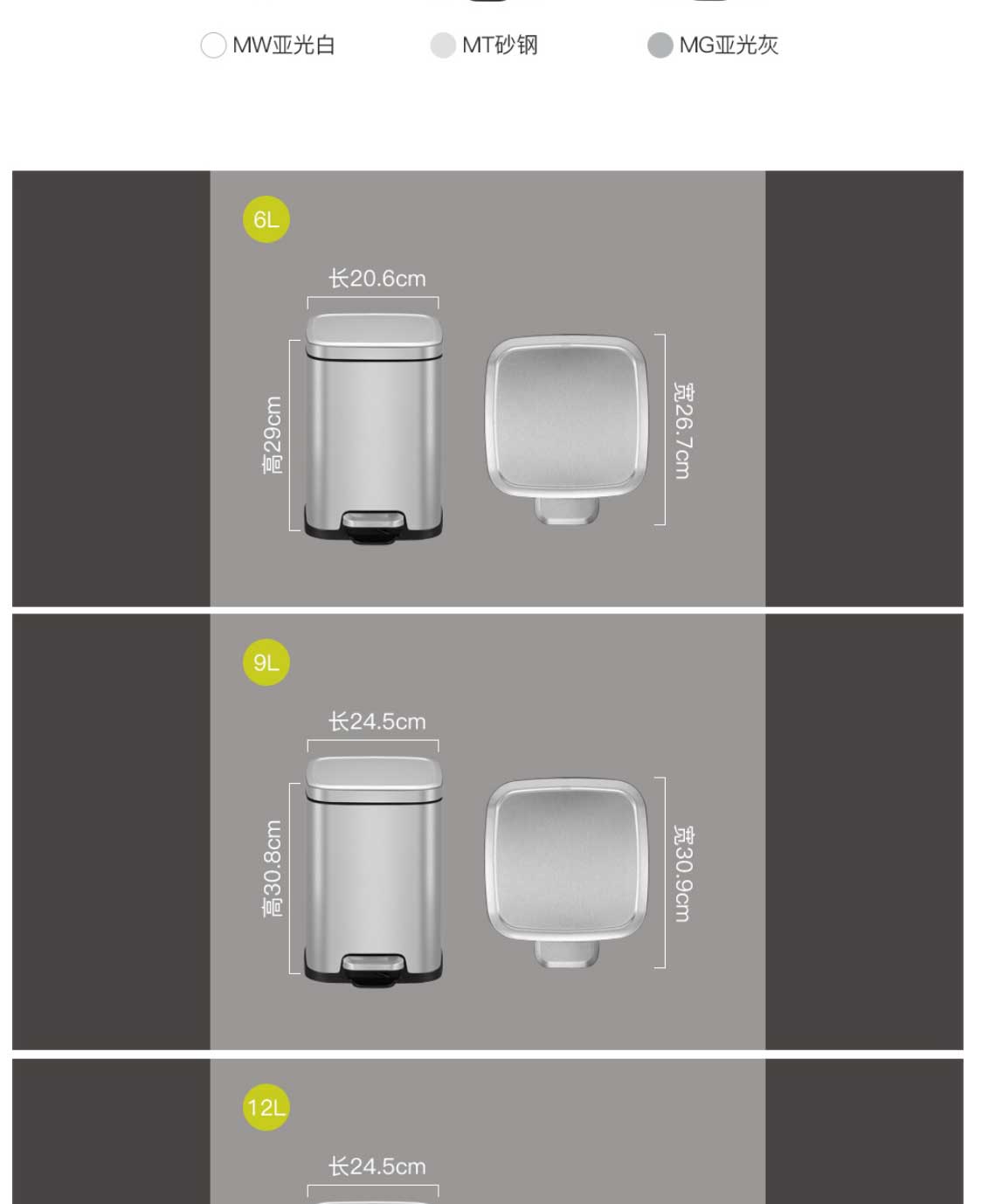 MW亚光白 MT砂钢 MG亚光灰

6L

长20.6cm

高29cm

宽26.7cm

9L

长24.5cm

高30.8cm

宽30.9cm

12L

长24.5cm