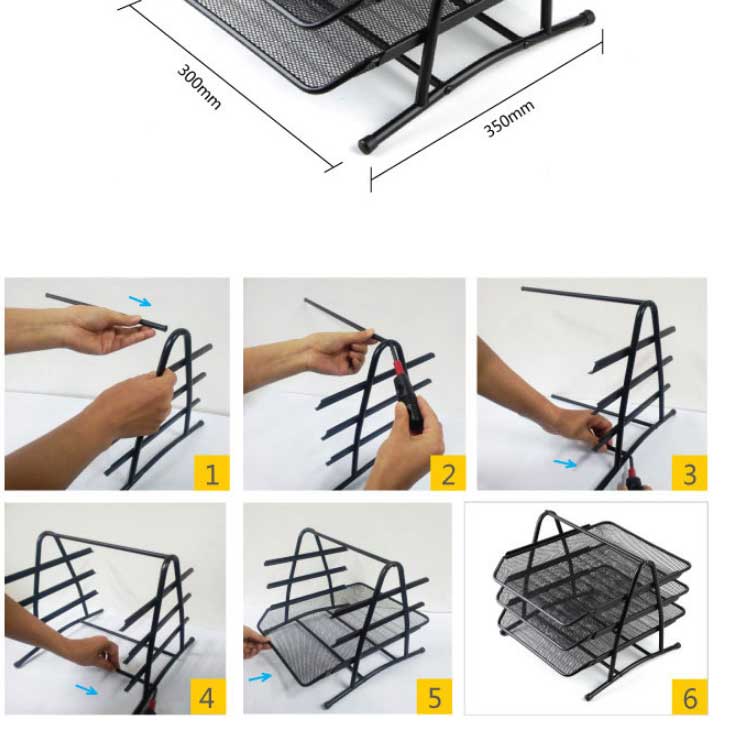 300mm

350mm

1

2

3

4

5

6