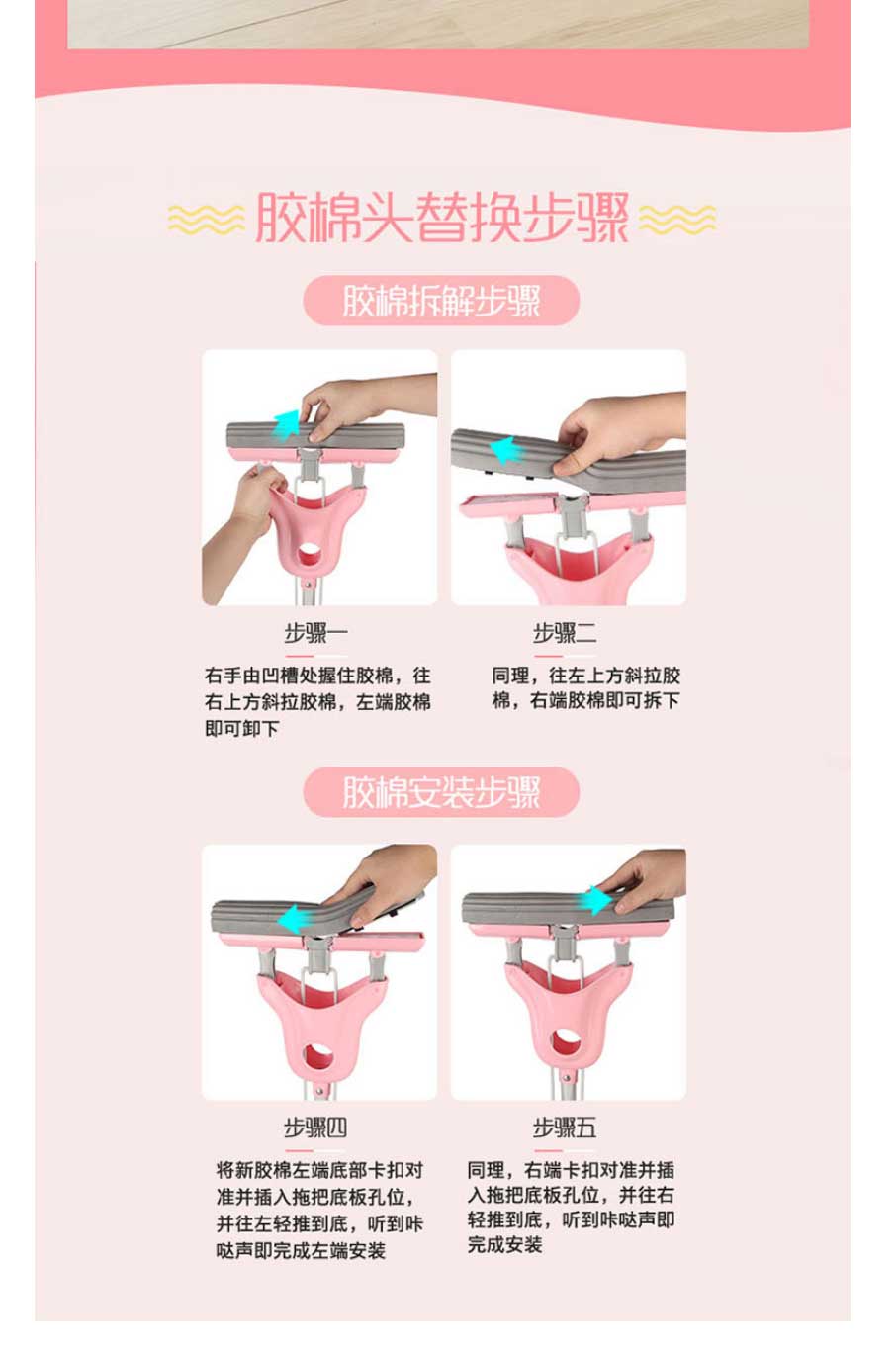 胶棉头替换步骤

胶棉拆解步骤

步骤一

右手由凹槽处握住胶棉，往右上方斜拉胶棉，左端胶棉即可卸下

步骤二

同理，往左上方斜拉胶棉，右端胶棉即可拆下

胶棉安装步骤

步骤四

将新胶棉左端底部卡扣对准并插入拖把底板孔位，并往左轻推到底，听到咔哒声即完成左端安装

步骤五

同理，右端卡扣对准并插入拖把底板孔位，并往右轻推到底，听到咔哒声即完成安装