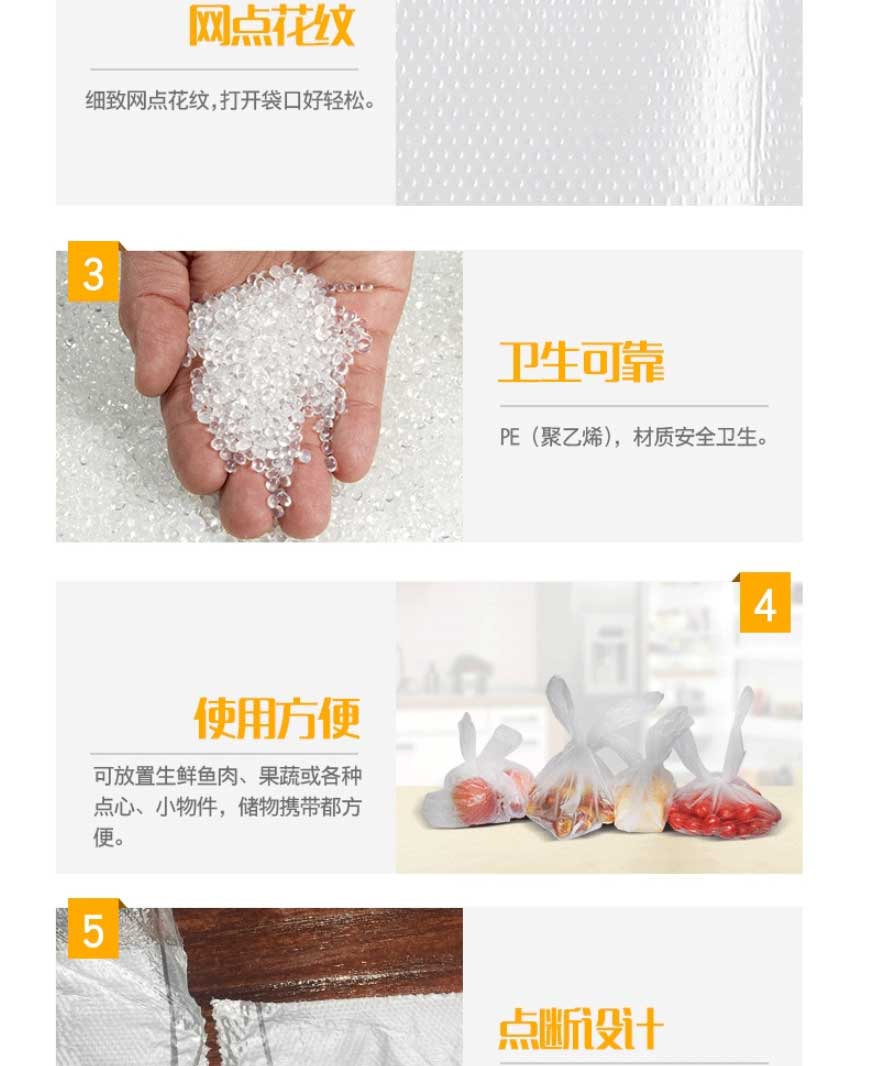 网点花纹

细致网点花纹，打开袋口好轻松。

3

卫生可靠

PE（聚乙烯），材质安全卫生。

4

使用方便

可放置生鲜鱼肉、果蔬或各种点心、小物件，储物携带都方便。

5

点断设计