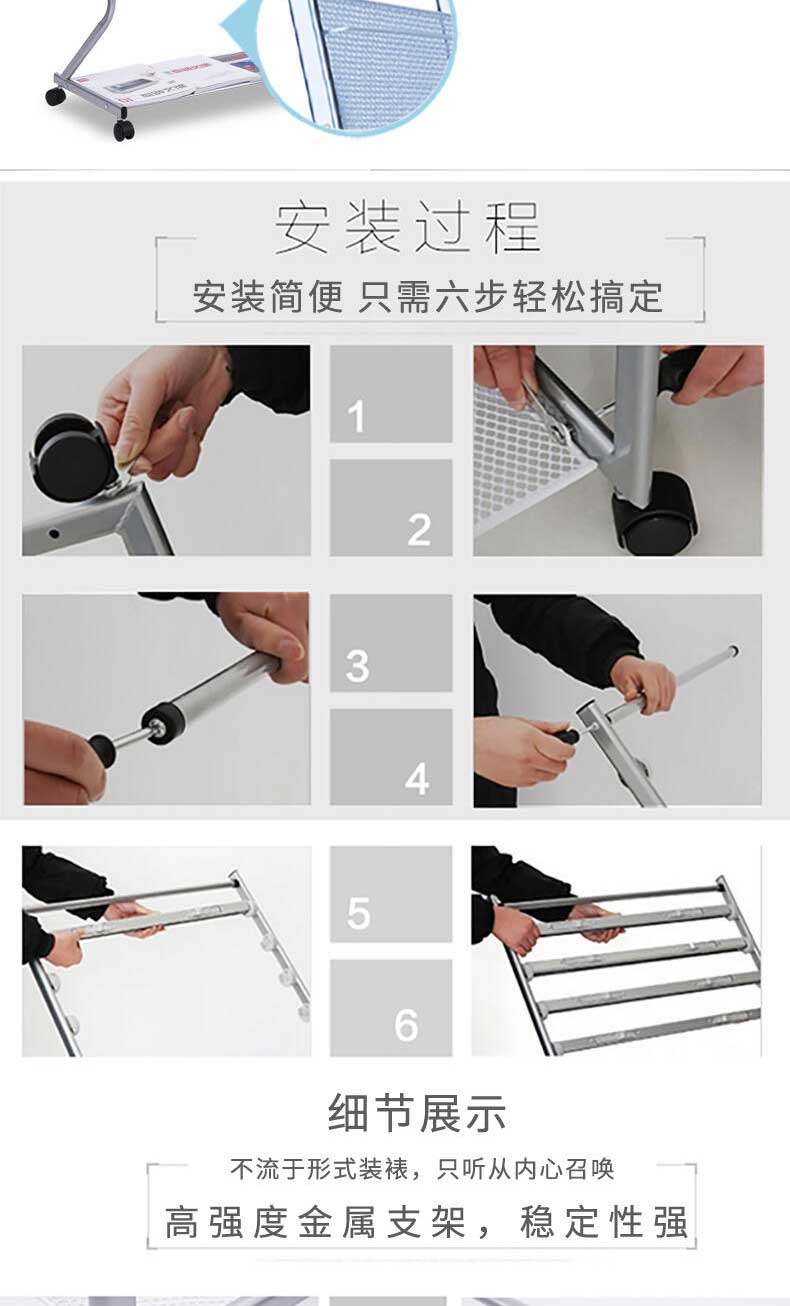 安装过程

安装简便 只需六步轻松搞定

1

2

3

4

5

6

细节展示

不流于形式装裱，只听从内心召唤

高强度金属支架，稳定性强