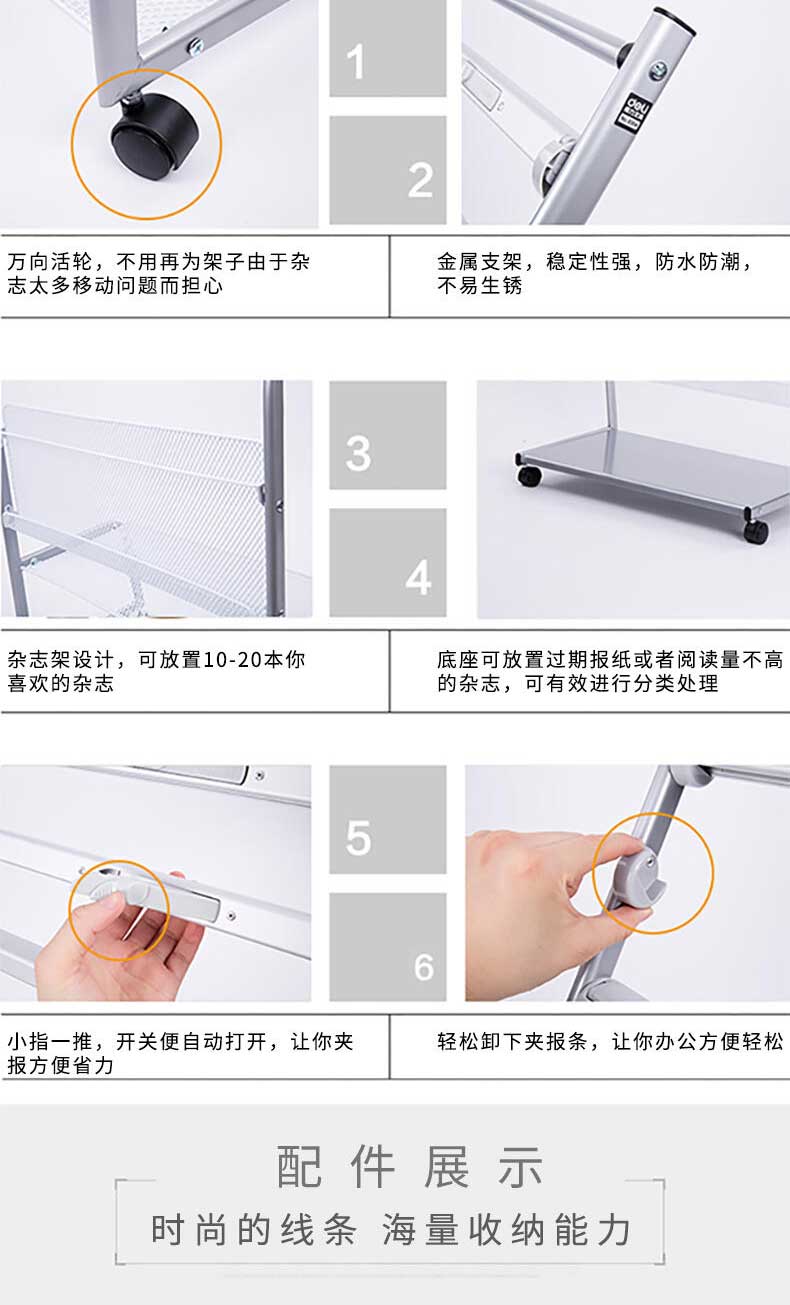 1

2

deli

万向活轮，不用再为架子由于杂志太多移动问题而担心

金属支架，稳定性强，防水防潮，不易生锈

3

4

杂志架设计，可放置10-20本你喜欢的杂志

底座可放置过期报纸或者阅读量不高的杂志，可有效进行分类处理

5

6

小指一推，开关便自动打开，让你夹报方便省力

轻松卸下夹报条，让你办公方便轻松

配件展示

时尚的线条 海量收纳能力