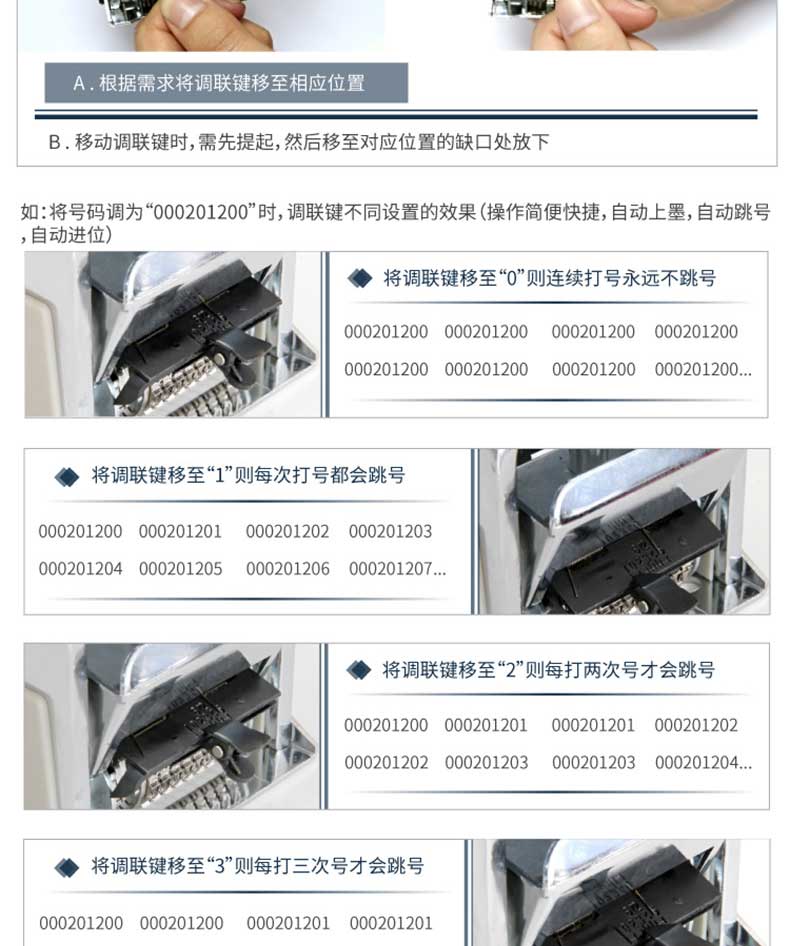 A . 根据需求将调联键移至相应位置

B . 移动调联键时，需先提起，然后移至对应位置的缺口处放下

如：将号码调为“000201200”时，调联键不同设置的效果（操作简便快捷，自动上墨，自动跳号，自动进位）

将调联键移至“0”则连续打号永远不跳号

000201200 000201200 000201200 000201200
000201200 000201200 000201200 000201200...

将调联键移至“1”则每次打号都会跳号

000201200 000201201 000201202 000201203
000201204 000201205 000201206 000201207...

将调联键移至“2”则每打两次号才会跳号

000201200 000201201 000201201 000201202
000201202 000201203 000201203 000201204...

将调联键移至“3”则每打三次号才会跳号

000201200 000201200 000201201 000201201