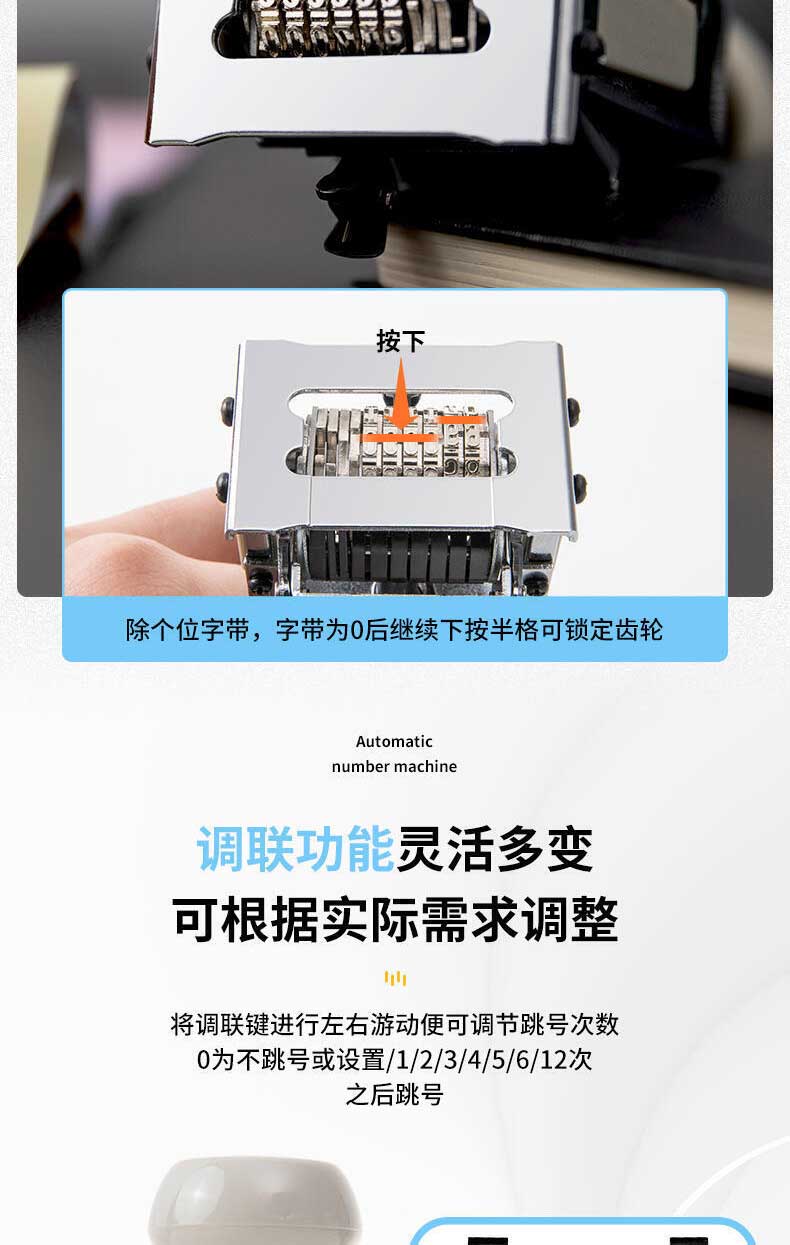 按下

除个位字带，字带为0后继续下按半格可锁定齿轮

Automatic
number machine

调联功能灵活多变
可根据实际需求调整

将调联键进行左右游动便可调节跳号次数
0为不跳号或设置/1/2/3/4/5/6/12次
之后跳号