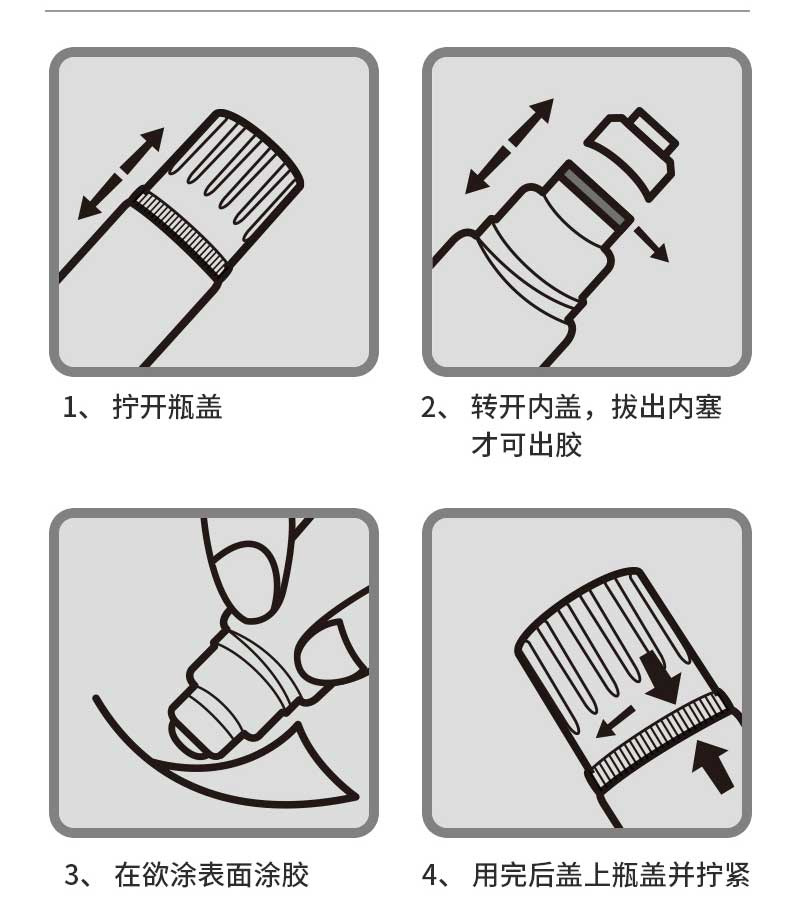 1、 拧开瓶盖

2、 转开内盖，拔出内塞才可出胶

3、 在欲涂表面涂胶

4、 用完后盖上瓶盖并拧紧