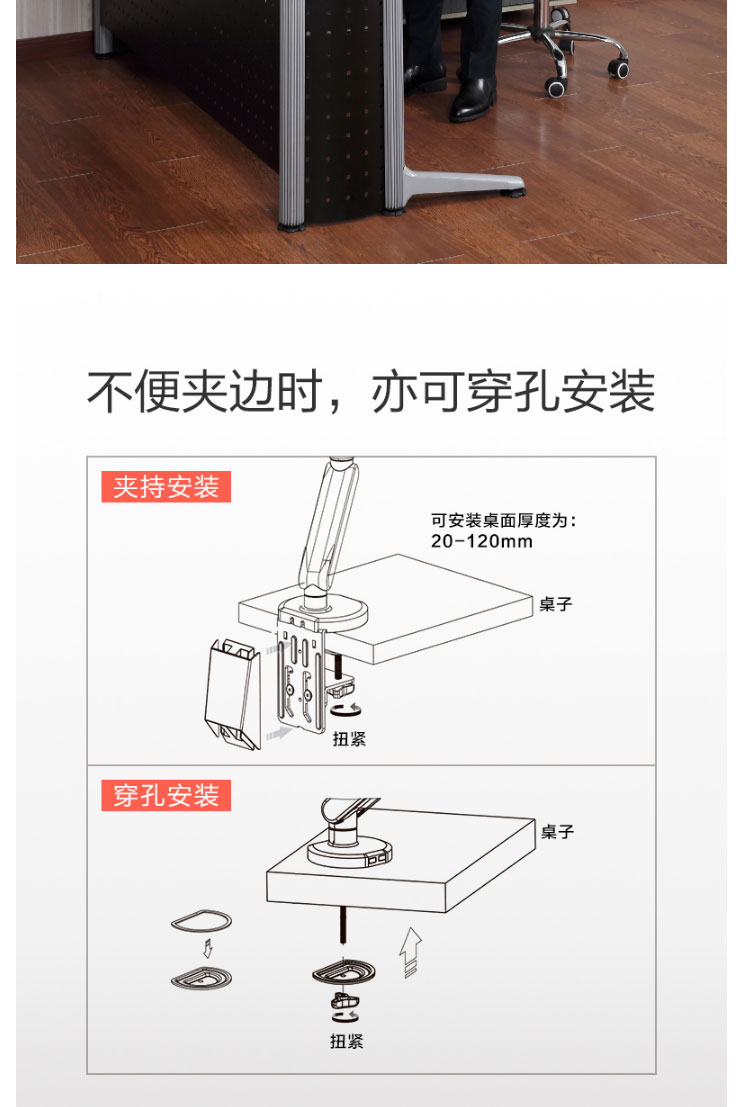 不便夹边时，亦可穿孔安装

夹持安装

可安装桌面厚度为：
20-120mm

桌子

扭紧

穿孔安装

桌子

扭紧