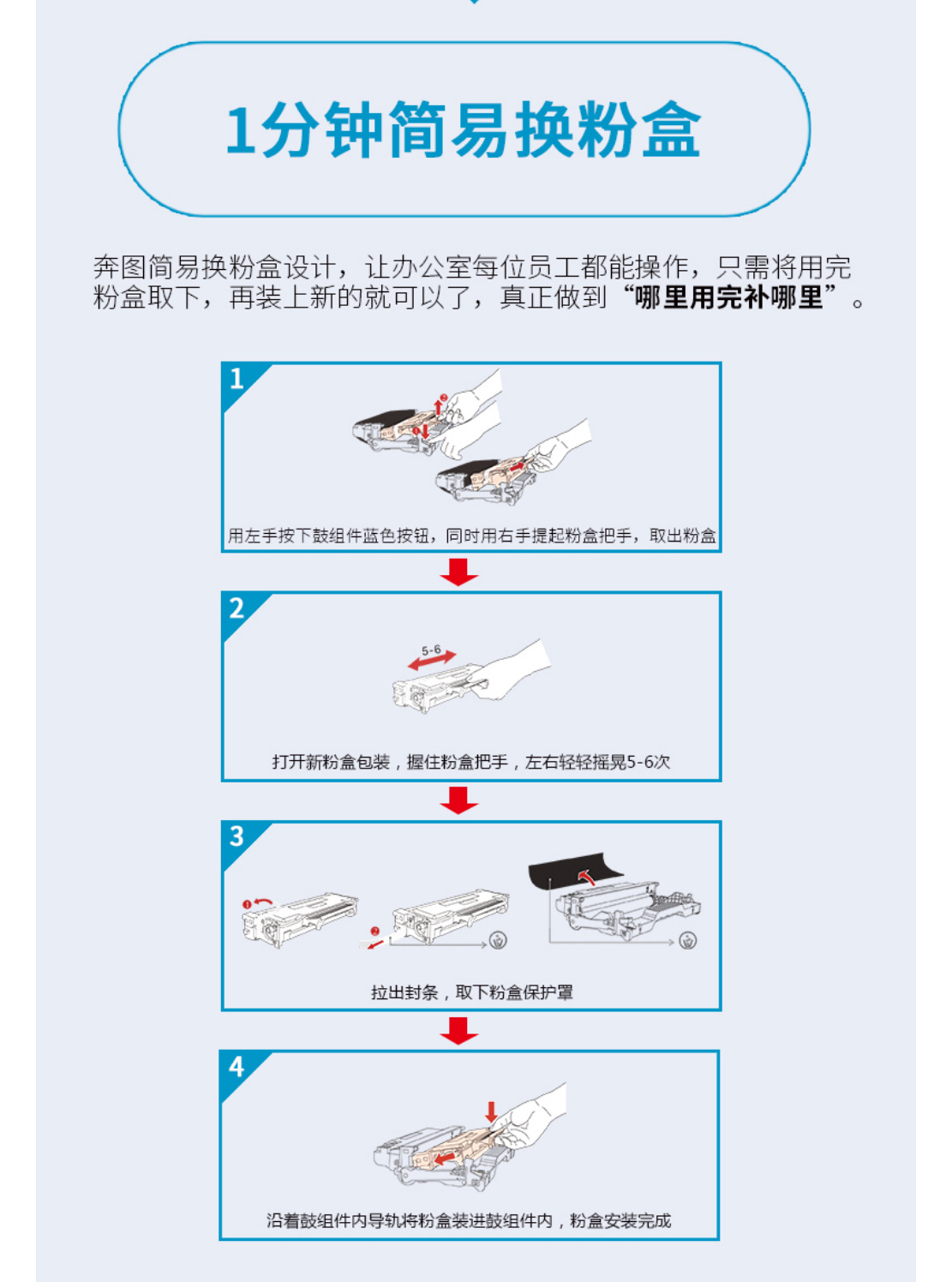 1分钟简易换粉盒

奔图简易换粉盒设计，让办公室每位员工都能操作，只需将用完粉盒取下，再装上新的就可以了，真正做到“哪里用完补哪里”。

1

用左手按下鼓组件蓝色按钮，同时用右手提起粉盒把手，取出粉盒

2

5-6

打开新粉盒包装，握住粉盒把手，左右轻轻摇晃5-6次

3

拉出封条，取下粉盒保护罩

4

沿着鼓组件内导轨将粉盒装进鼓组件内，粉盒安装完成