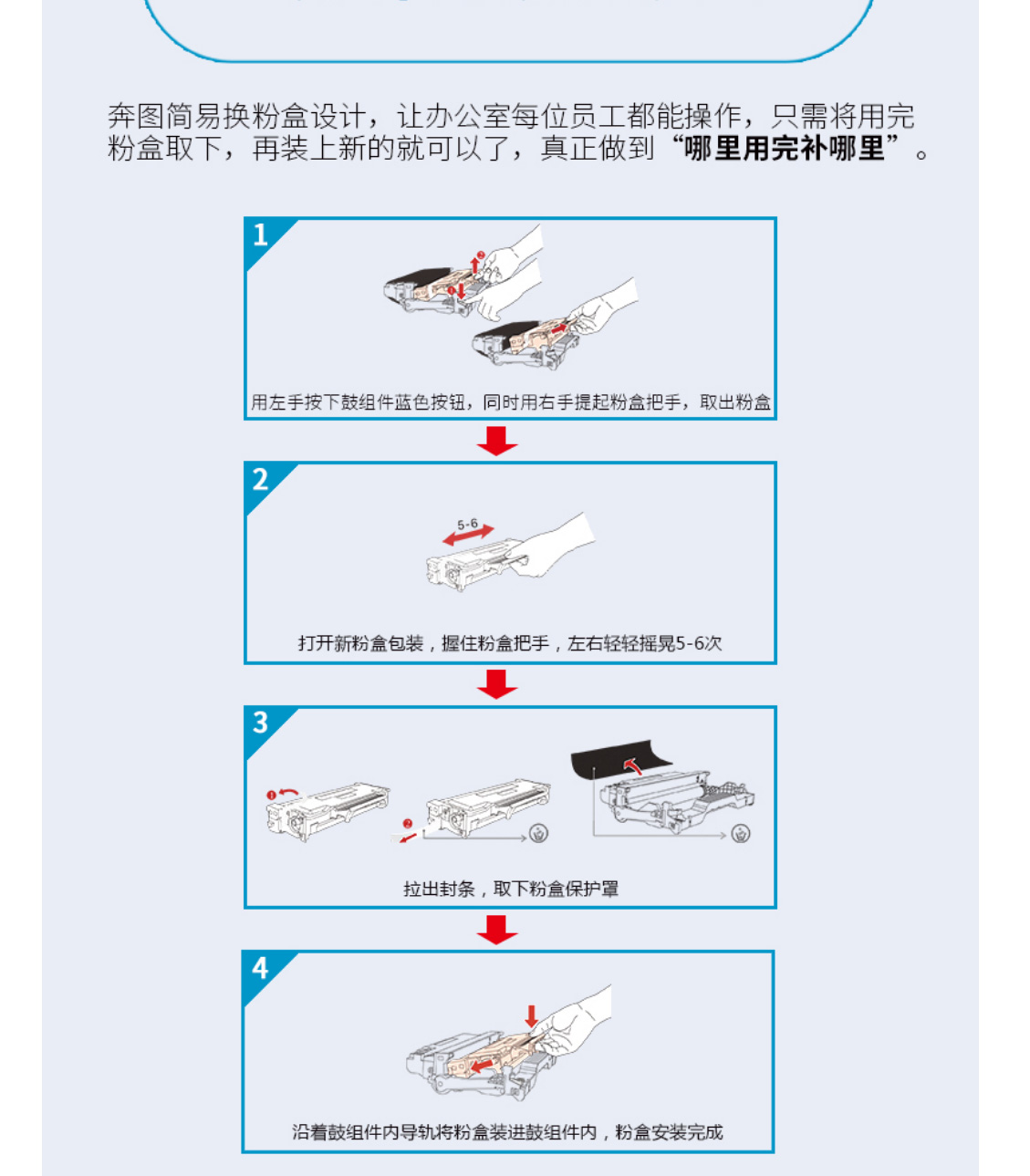 奔图简易换粉盒设计，让办公室每位员工都能操作，只需将用完粉盒取下，再装上新的就可以了，真正做到“哪里用完补哪里”。

1

用左手按下鼓组件蓝色按钮，同时用右手提起粉盒把手，取出粉盒

2

5-6

打开新粉盒包装，握住粉盒把手，左右轻轻摇晃5-6次

3

拉出封条，取下粉盒保护罩

4

沿着鼓组件内导轨将粉盒装进鼓组件内，粉盒安装完成