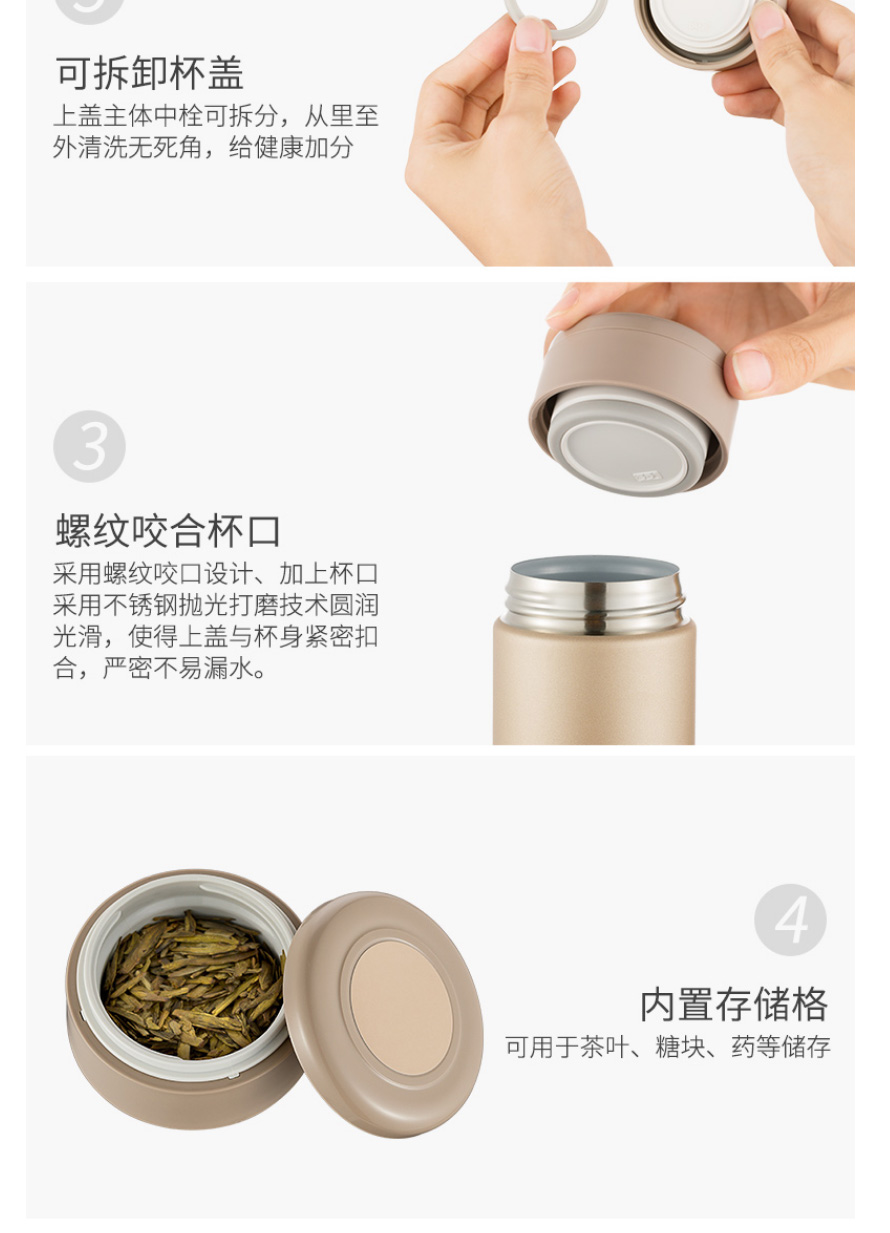 可拆卸杯盖
上盖主体中栓可拆分，从里至外清洗无死角，给健康加分

3

螺纹咬合杯口
采用螺纹咬口设计、加上杯口采用不锈钢抛光打磨技术圆润光滑，使得上盖与杯身紧密扣合，严密不易漏水。

4

内置存储格
可用于茶叶、糖块、药等储存