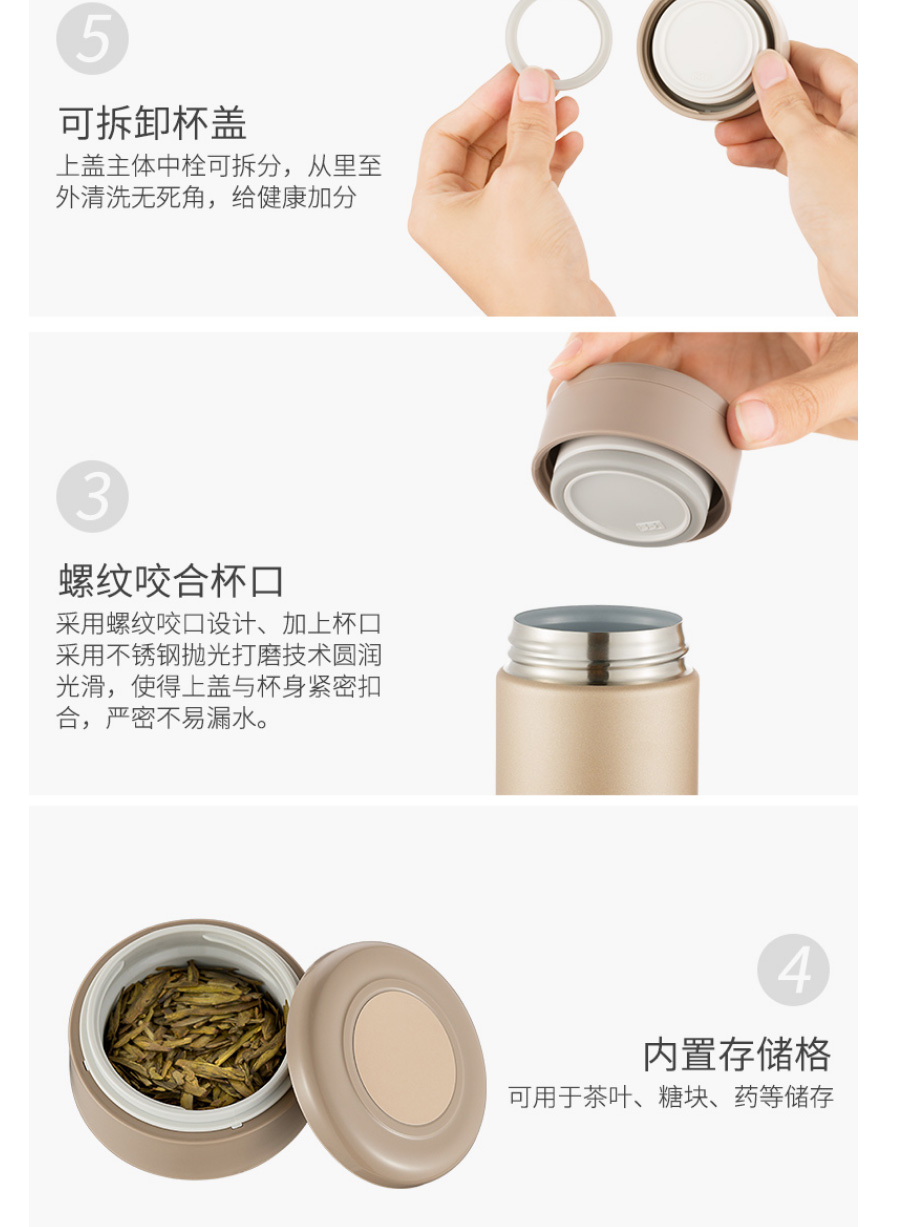 5

可拆卸杯盖

上盖主体中栓可拆分，从里至外清洗无死角，给健康加分

3

螺纹咬合杯口

采用螺纹咬口设计、加上杯口采用不锈钢抛光打磨技术圆润光滑，使得上盖与杯身紧密扣合，严密不易漏水。

4

内置存储格

可用于茶叶、糖块、药等储存