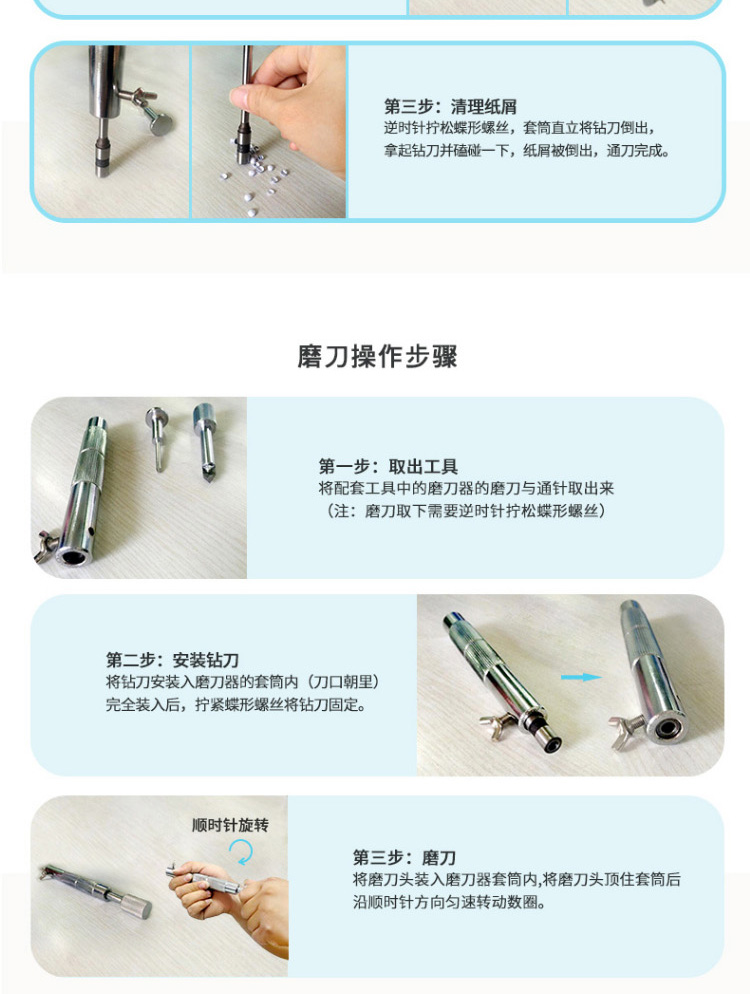 第三步：清理纸屑
逆时针拧松蝶形螺丝，套筒直立将钻刀倒出，拿起钻刀并磕碰一下，纸屑被倒出，通刀完成。

磨刀操作步骤

第一步：取出工具
将配套工具中的磨刀器的磨刀与通针取出来
（注：磨刀取下需要逆时针拧松蝶形螺丝）

第二步：安装钻刀
将钻刀安装入磨刀器的套筒内（刀口朝里）
完全装入后，拧紧蝶形螺丝将钻刀固定。

顺时针旋转

第三步：磨刀
将磨刀头装入磨刀器套筒内,将磨刀头顶住套筒后沿顺时针方向匀速转动数圈。