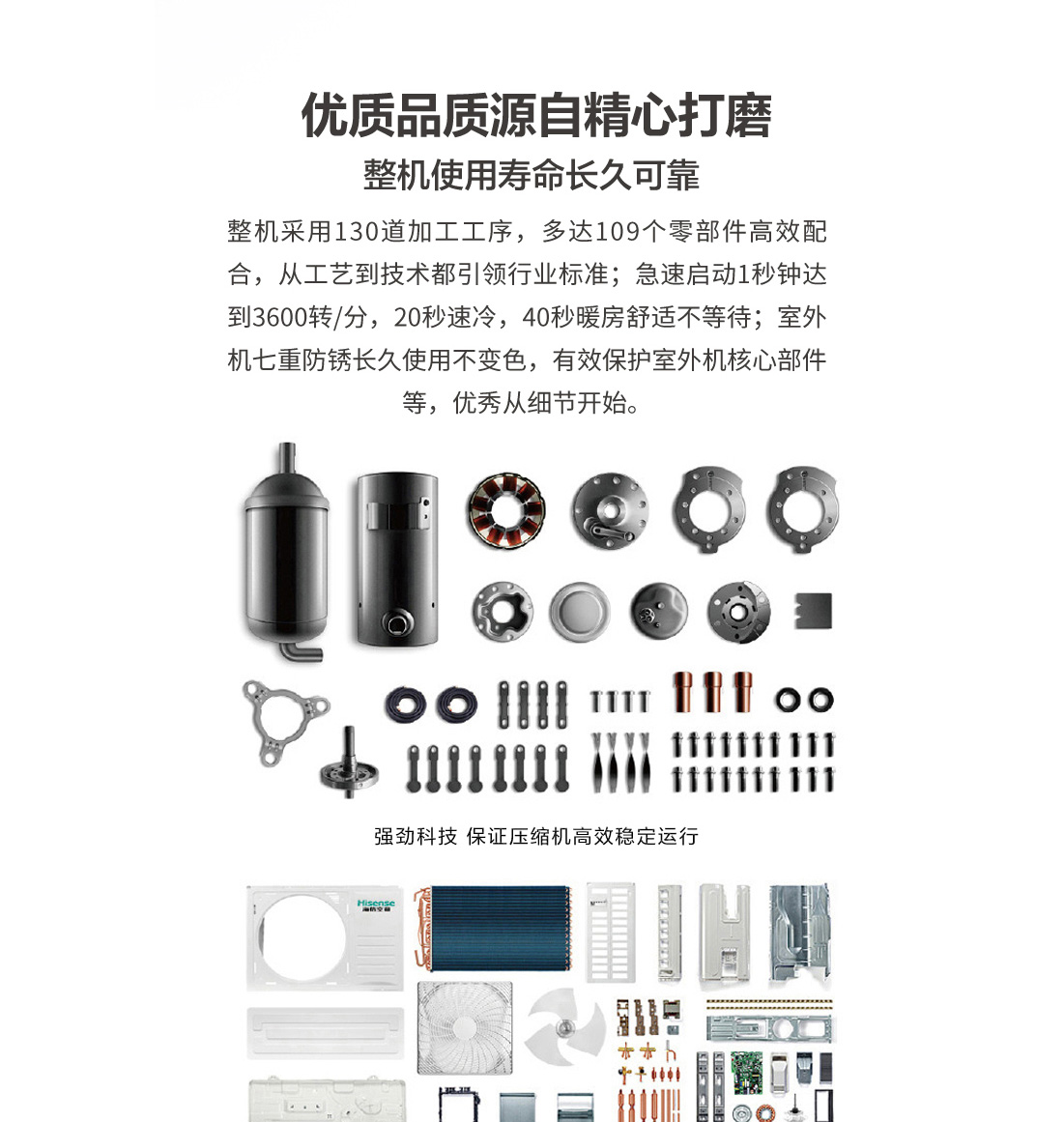 优质品质源自精心打磨

整机使用寿命长久可靠

整机采用130道加工工序，多达109个零部件高效配合，从工艺到技术都引领行业标准；急速启动1秒钟达到3600转/分，20秒速冷，40秒暖房舒适不等待；室外机七重防锈长久使用不变色，有效保护室外机核心部件等，优秀从细节开始。

强劲科技 保证压缩机高效稳定运行

Hisense
海信空调