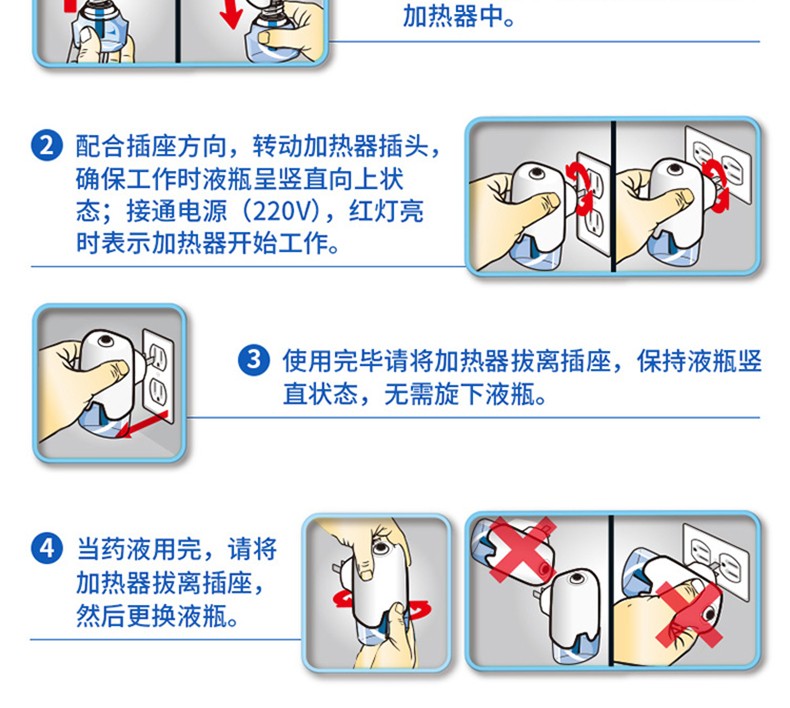 加热器中。

2 配合插座方向，转动加热器插头，确保工作时液瓶呈竖直向上状态；接通电源（220V），红灯亮时表示加热器开始工作。

3 使用完毕请将加热器拔离插座，保持液瓶竖直状态，无需旋下液瓶。

4 当药液用完，请将加热器拔离插座，然后更换液瓶。