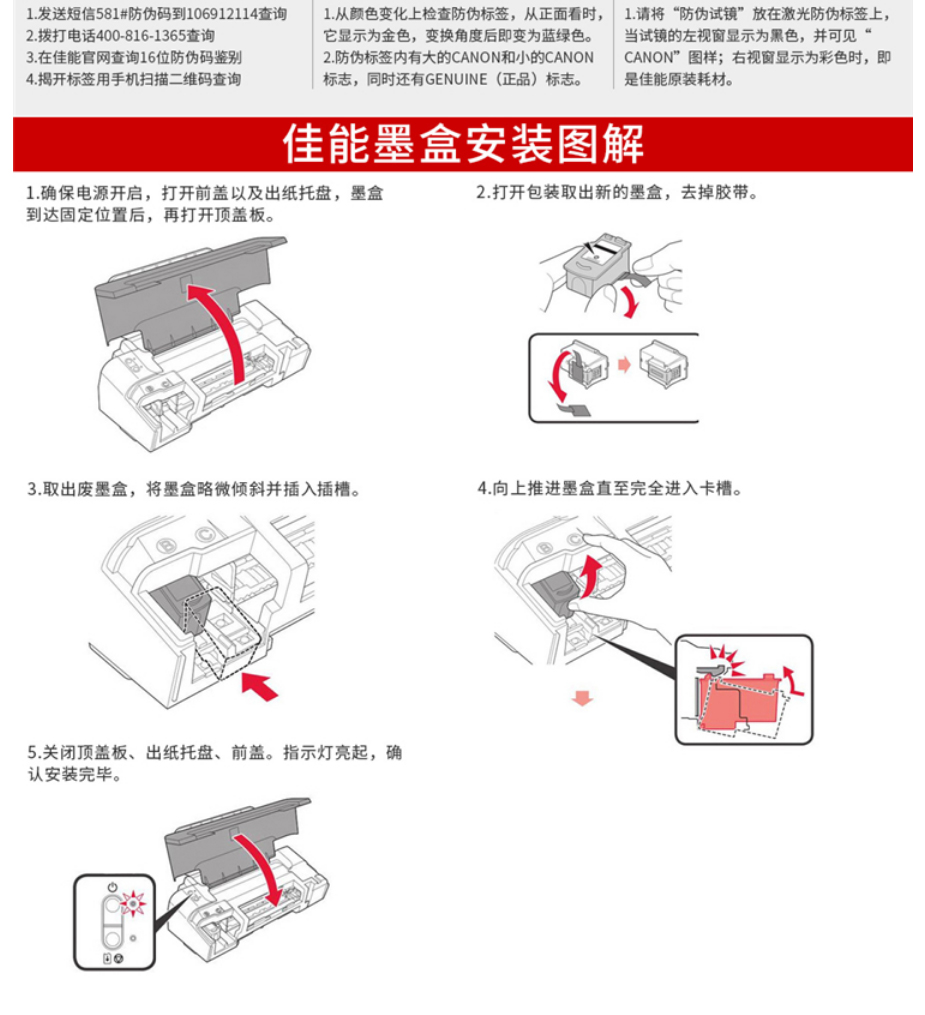 1.发送短信581#防伪码到106912114查询
2.拨打电话400-816-1365查询
3.在佳能官网查询16位防伪码鉴别
4.揭开标签用手机扫描二维码查询

1.从颜色变化上检查防伪标签，从正面看时，它显示为金色，变换角度后即变为蓝绿色。
2.防伪标签内有大的CANON和小的CANON标志，同时还有GENUINE（正品）标志。

1.请将“防伪试镜”放在激光防伪标签上，当试镜的左视窗显示为黑色，并可见“CANON”图样；右视窗显示为彩色时，即是佳能原装耗材。

佳能墨盒安装图解

1.确保电源开启，打开前盖以及出纸托盘，墨盒到达固定位置后，再打开顶盖板。

2.打开包装取出新的墨盒，去掉胶带。

3.取出废墨盒，将墨盒略微倾斜并插入插槽。

4.向上推进墨盒直至完全进入卡槽。

5.关闭顶盖板、出纸托盘、前盖。指示灯亮起，确认安装完毕。