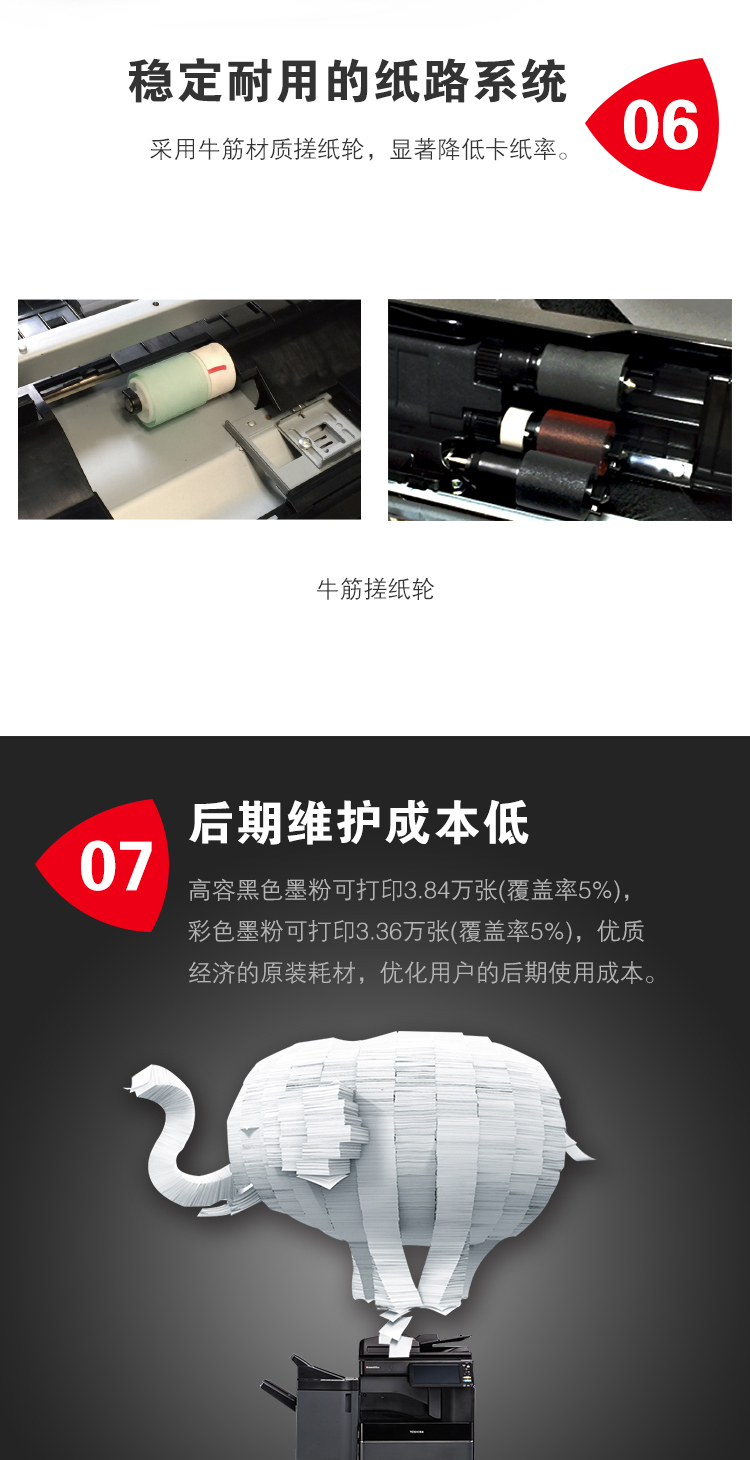 稳定耐用的纸路系统

06

采用牛筋材质搓纸轮，显著降低卡纸率。

牛筋搓纸轮

07

后期维护成本低

高容黑色墨粉可打印3.84万张(覆盖率5%)，彩色墨粉可打印3.36万张(覆盖率5%)，优质经济的原装耗材，优化用户的后期使用成本。

TOSHIBA