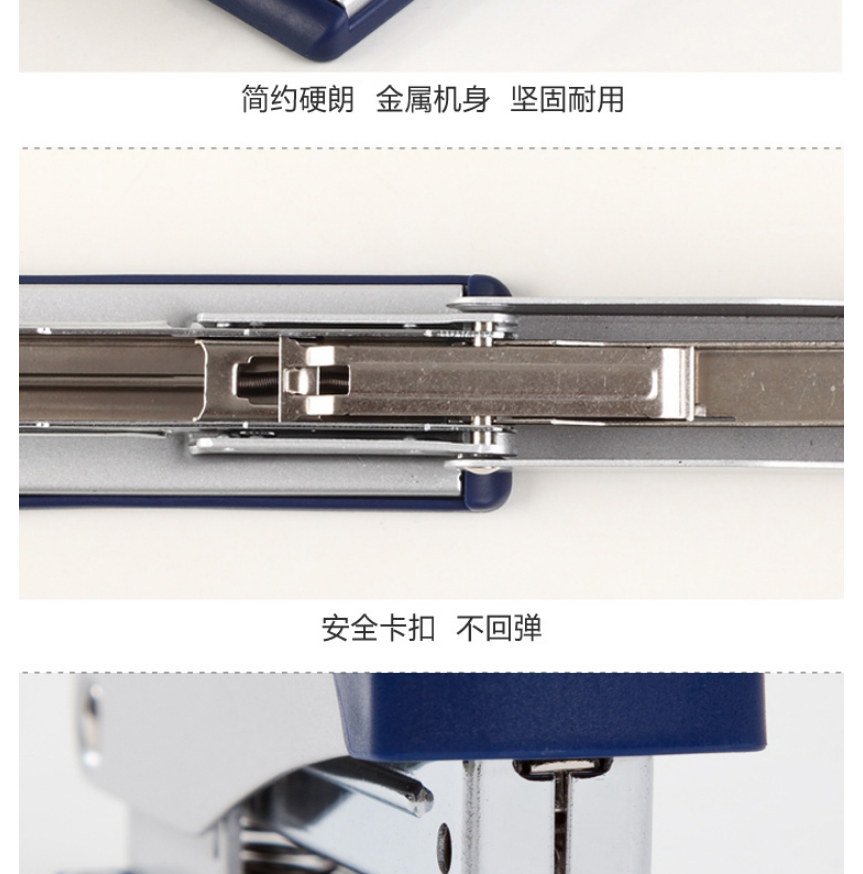 简约硬朗 金属机身 坚固耐用

安全卡扣 不回弹