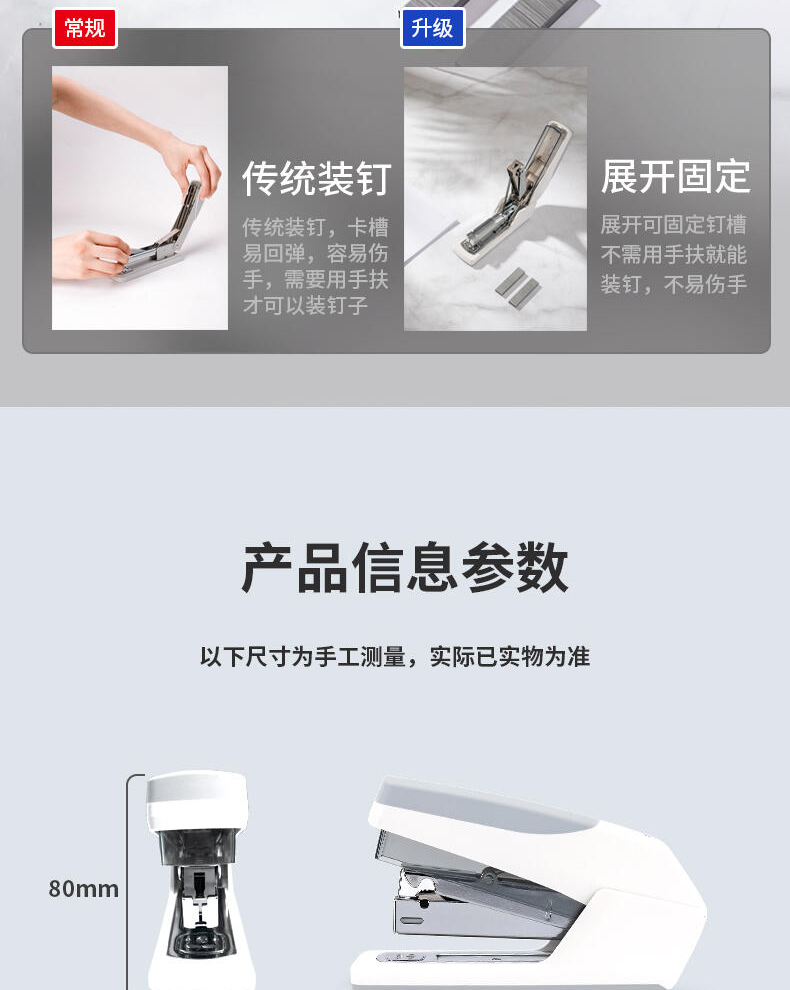 常规

传统装钉

传统装钉，卡槽易回弹，容易伤手，需要用手扶才可以装钉子

升级

展开固定

展开可固定钉槽不需用手扶就能装钉，不易伤手

产品信息参数

以下尺寸为手工测量，实际已实物为准

80mm