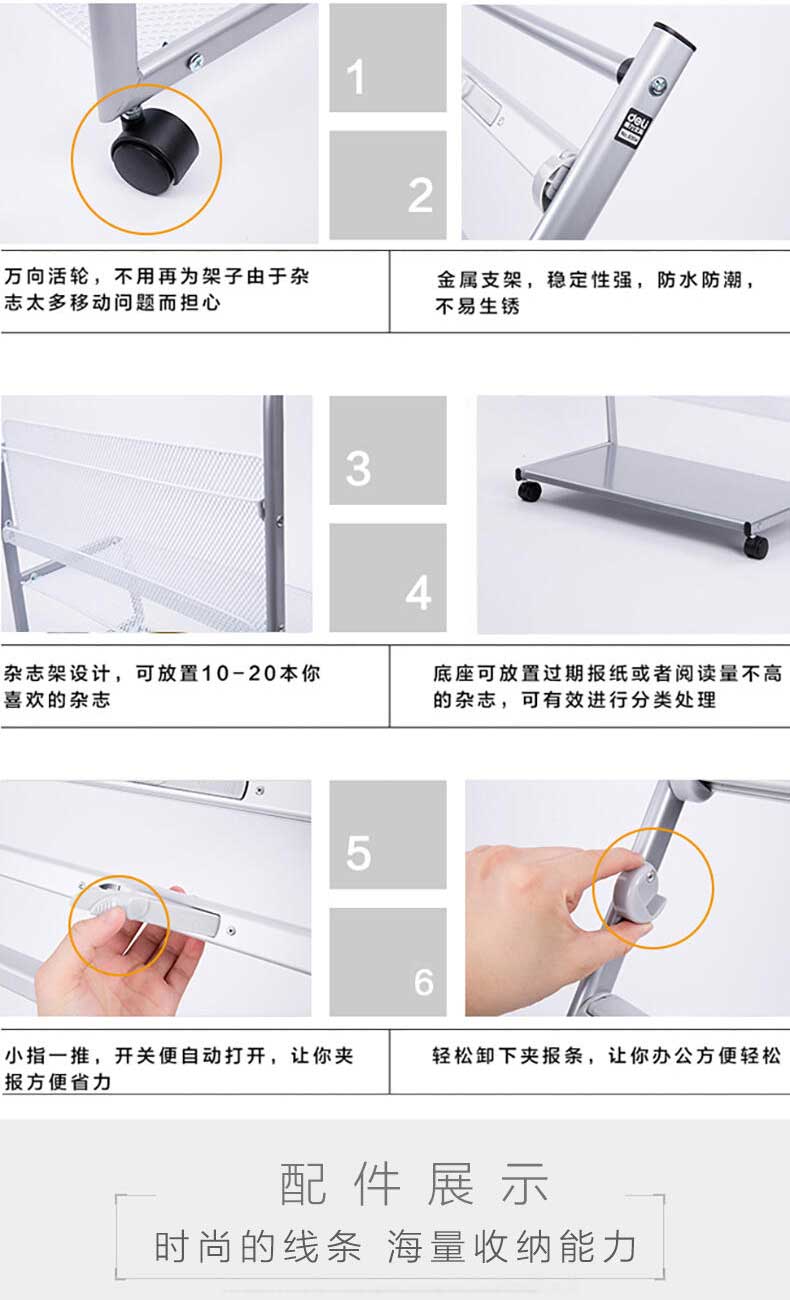 1

2

deli

万向活轮，不用再为架子由于杂志太多移动问题而担心

金属支架，稳定性强，防水防潮，不易生锈

3

4

杂志架设计，可放置10-20本你喜欢的杂志

底座可放置过期报纸或者阅读量不高的杂志，可有效进行分类处理

5

6

小指一推，开关便自动打开，让你夹报方便省力

轻松卸下夹报条，让你办公方便轻松

配件展示

时尚的线条 海量收纳能力