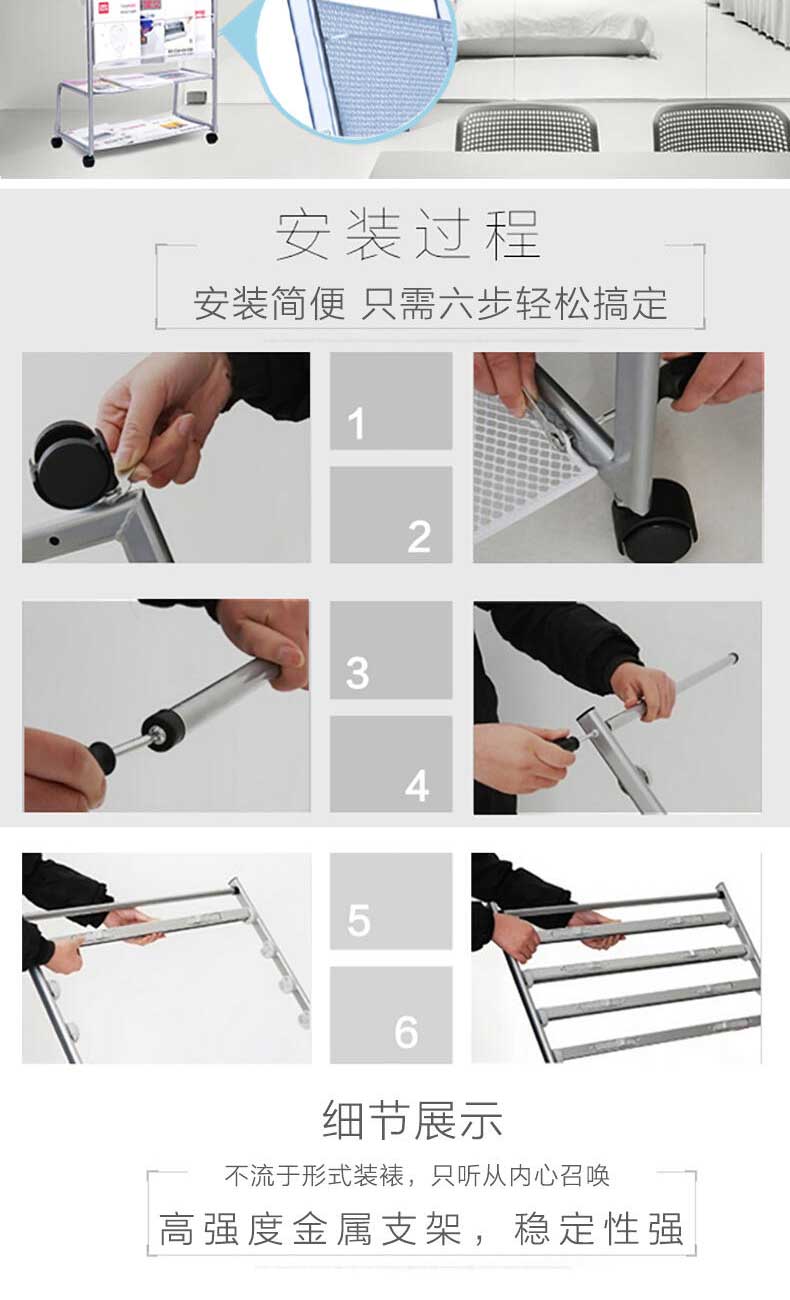 安装过程

安装简便 只需六步轻松搞定

1

2

3

4

5

6

细节展示

不流于形式装裱，只听从内心召唤

高强度金属支架，稳定性强