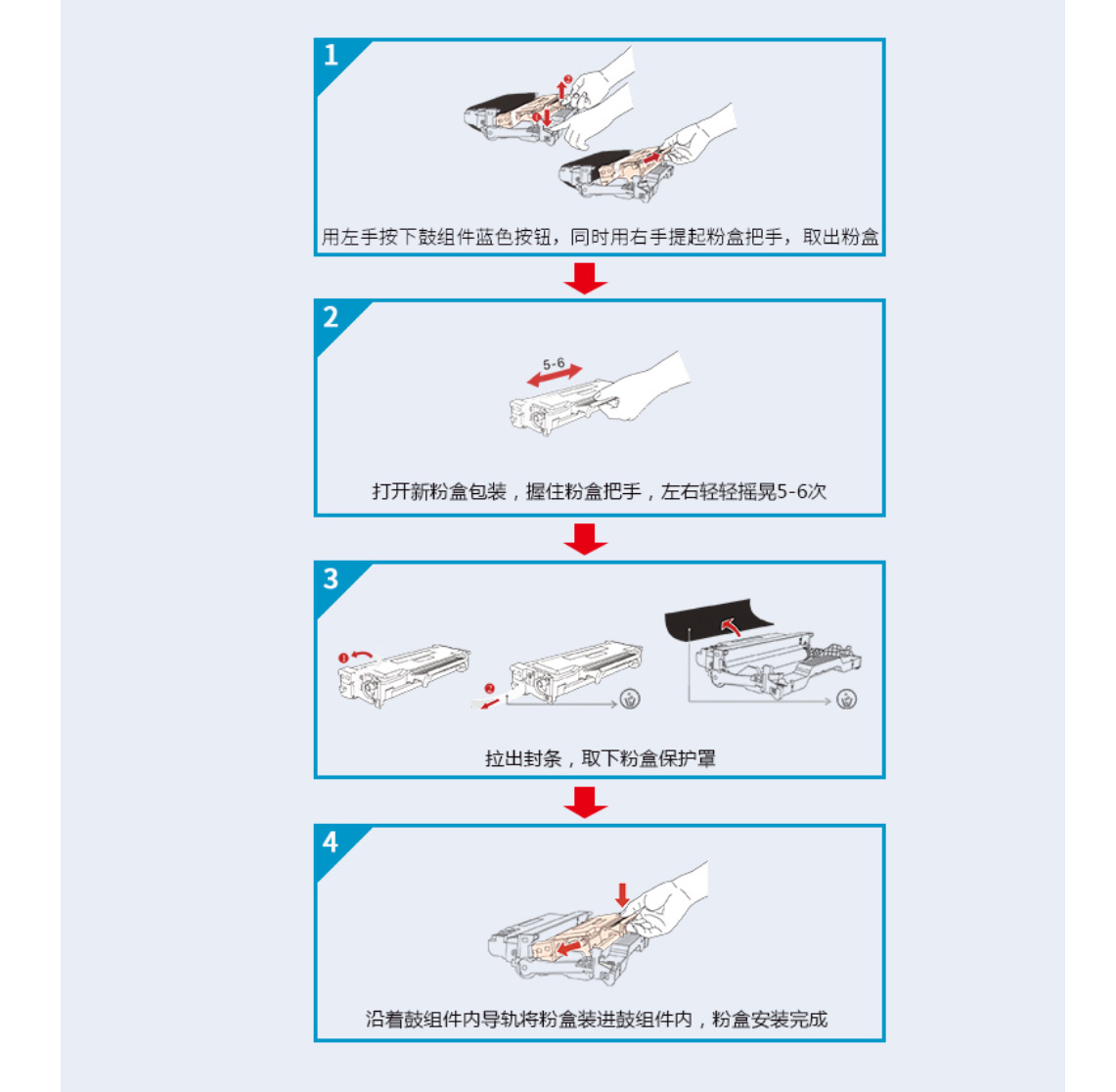 1

用左手按下鼓组件蓝色按钮，同时用右手提起粉盒把手，取出粉盒

2

5-6

打开新粉盒包装，握住粉盒把手，左右轻轻摇晃5-6次

3

拉出封条，取下粉盒保护罩

4

沿着鼓组件内导轨将粉盒装进鼓组件内，粉盒安装完成