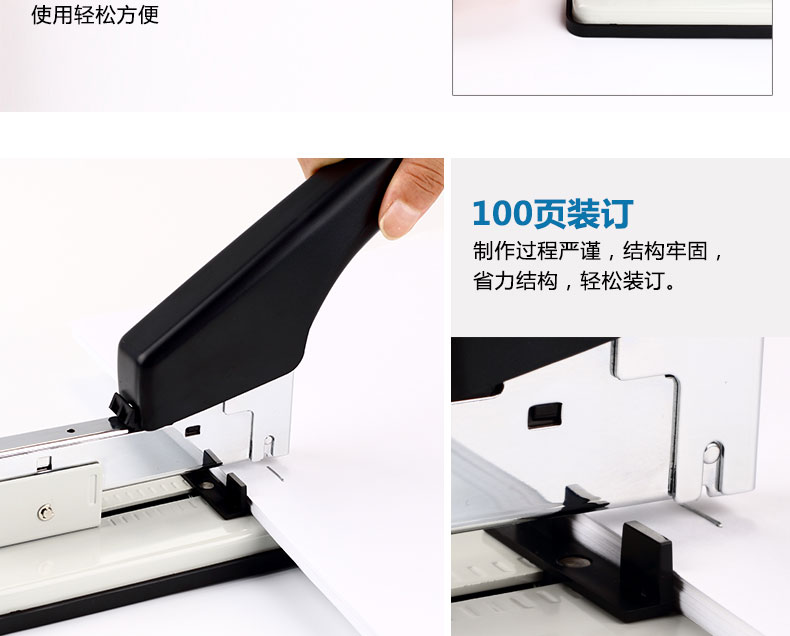 使用轻松方便

100页装订

制作过程严谨，结构牢固，省力结构，轻松装订。