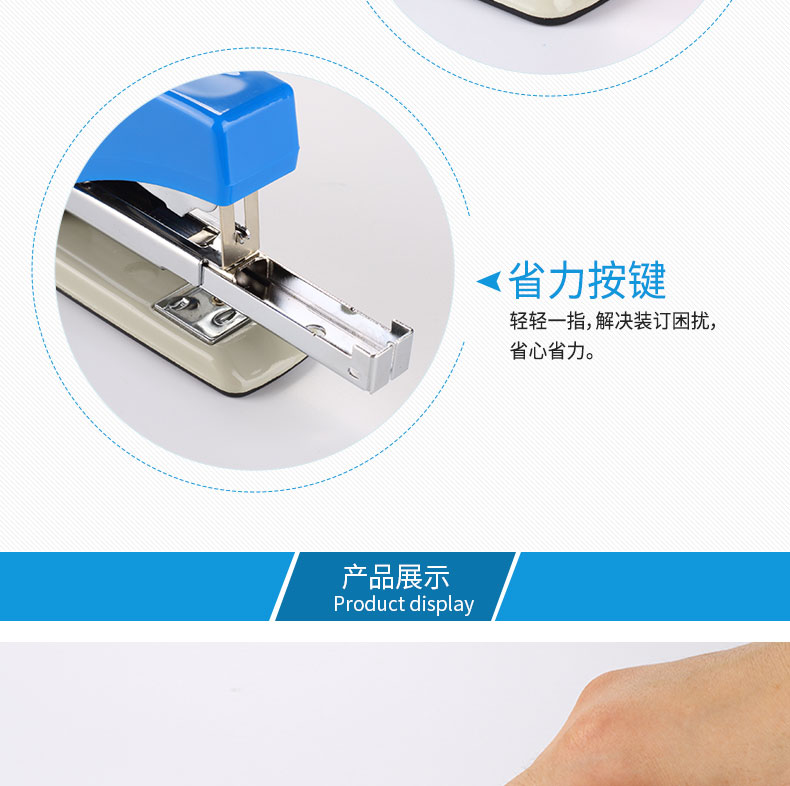 省力按键
轻轻一指，解决装订困扰，省心省力。

产品展示
Product display